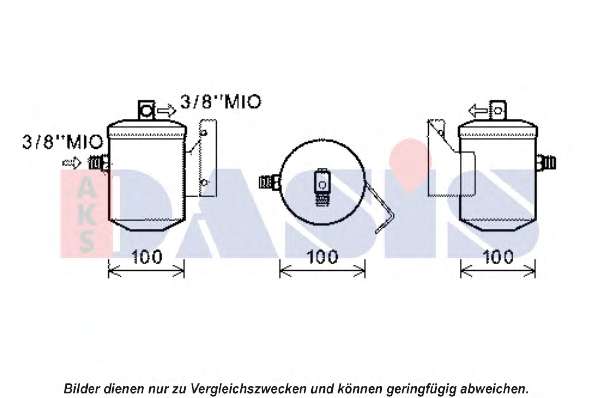 3/8''MIO

3/8''MIO

AKS DASIS

100

100

100

Bilder dienen nur zu Vergleichszwecken und können geringfügig abweichen.