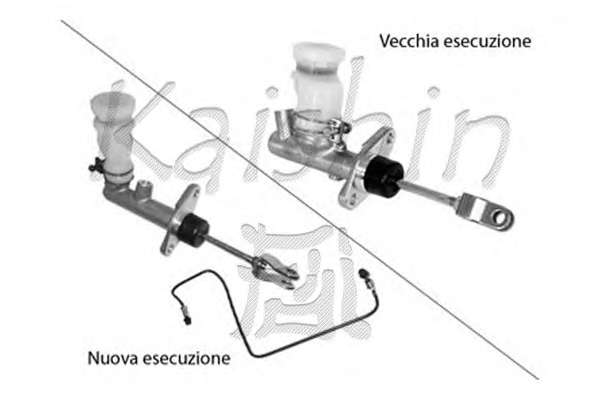 Vecchia esecuzione

Kaishin

Nuova esecuzione