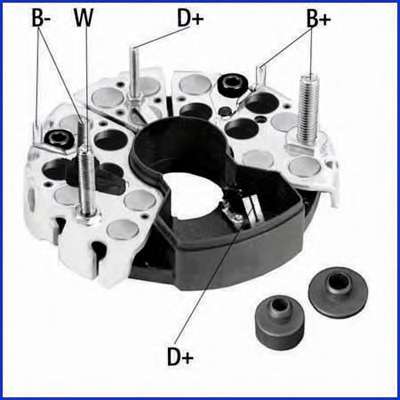 B- W D+ B+

D+